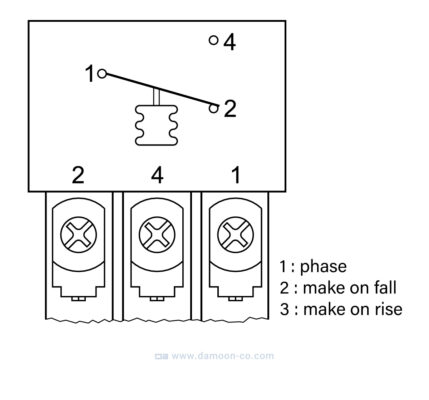 4

1

2

2 4 1

1 : phase
2 : make on fall
3 : make on rise

www.damoon-co.com