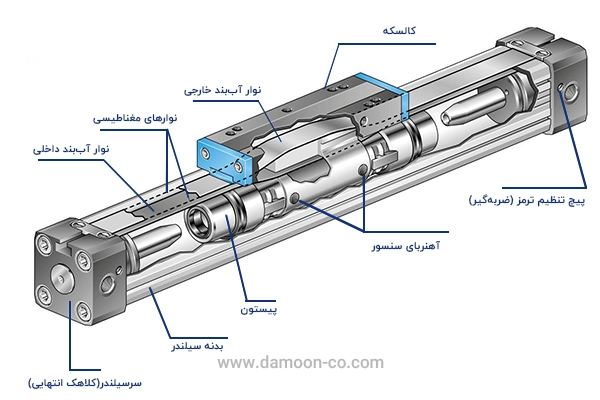 کالسکه

نوار آب‌بند خارجی

نوارهای مغناطیسی

نوار آب‌بند داخلی

پیچ تنظیم ترمز (ضربه‌گیر)

آهنربای سنسور

پیستون

بدنه سیلندر

www.damoon-co.com

سرسیلندر(کلاهک انتهایی)