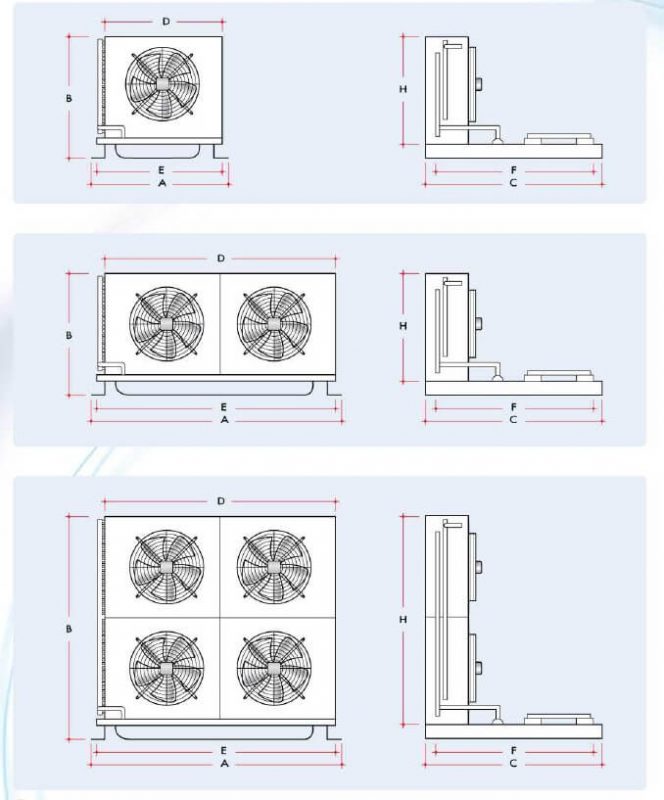 D
B
E
A
H
F
C

D
B
E
A
H
F
C

D
B
E
A
H
F
C